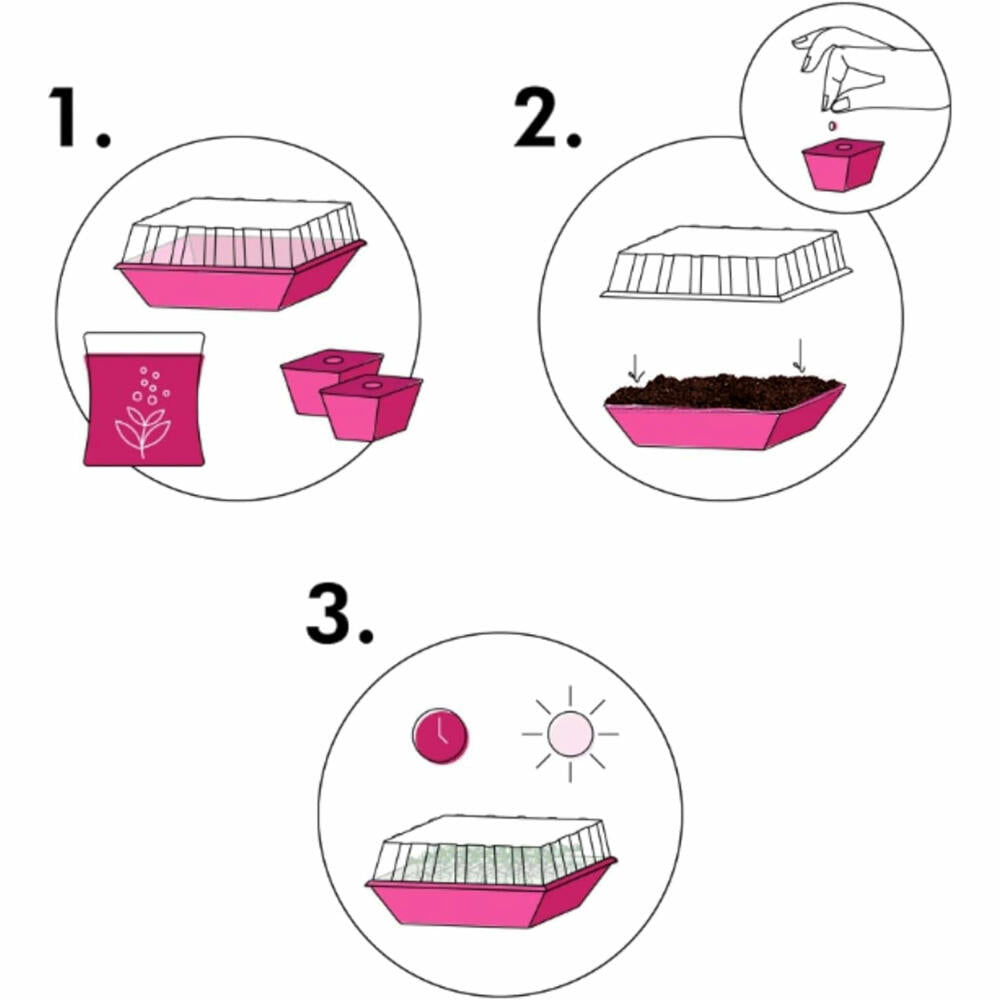 1.

2.

3.